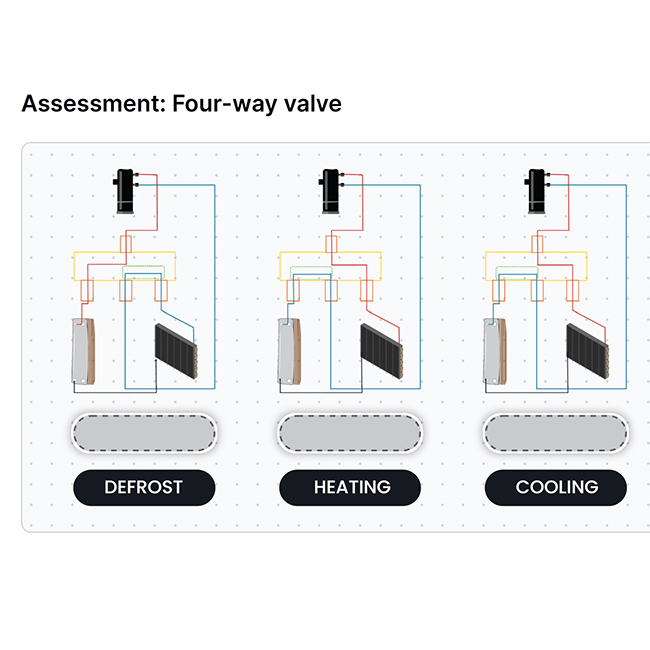 Assessment: Four-way valve

DEFROST

HEATING

COOLING