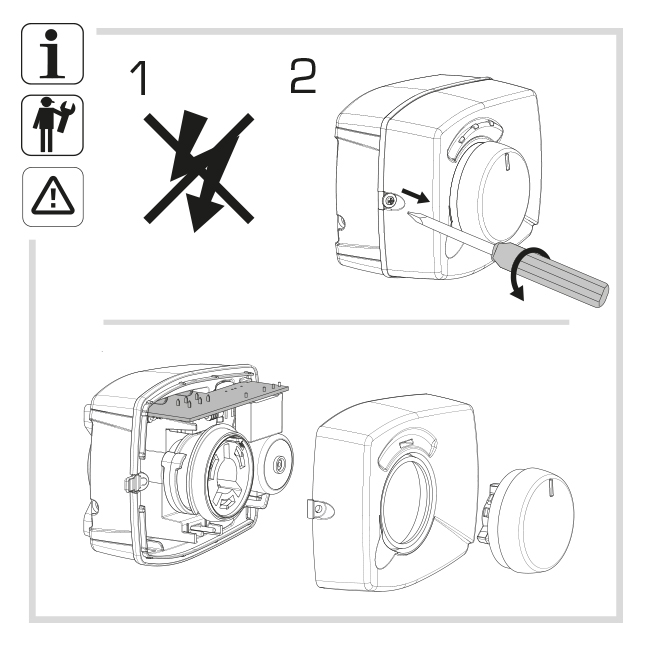 1

2